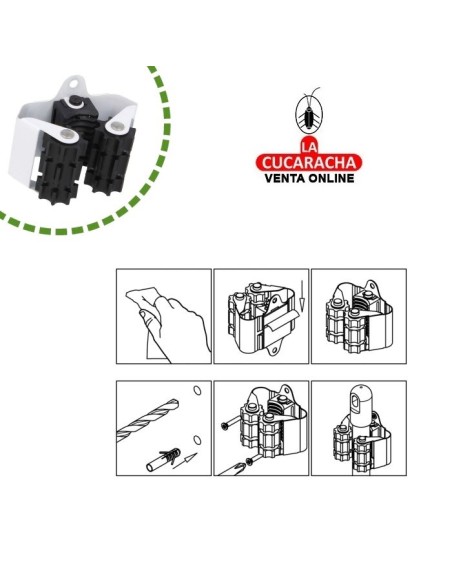 LA
CUCARACHA
VENTA ONLINE