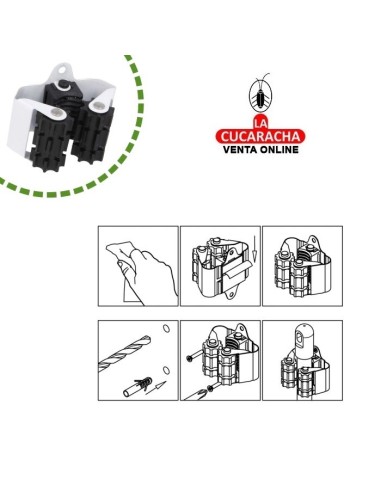 LA
CUCARACHA
VENTA ONLINE